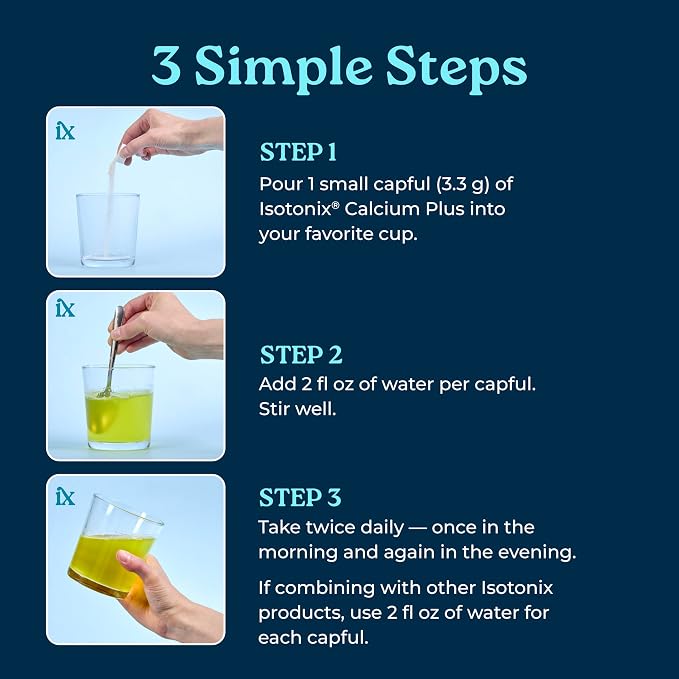 3 Simple Steps

ix

STEP 1
Pour 1 small capful (3.3 g) of Isotonix® Calcium Plus into your favorite cup.

ix

STEP 2
Add 2 fl oz of water per capful. Stir well.

ix

STEP 3
Take twice daily — once in the morning and again in the evening.

If combining with other Isotonix products, use 2 fl oz of water for each capful.