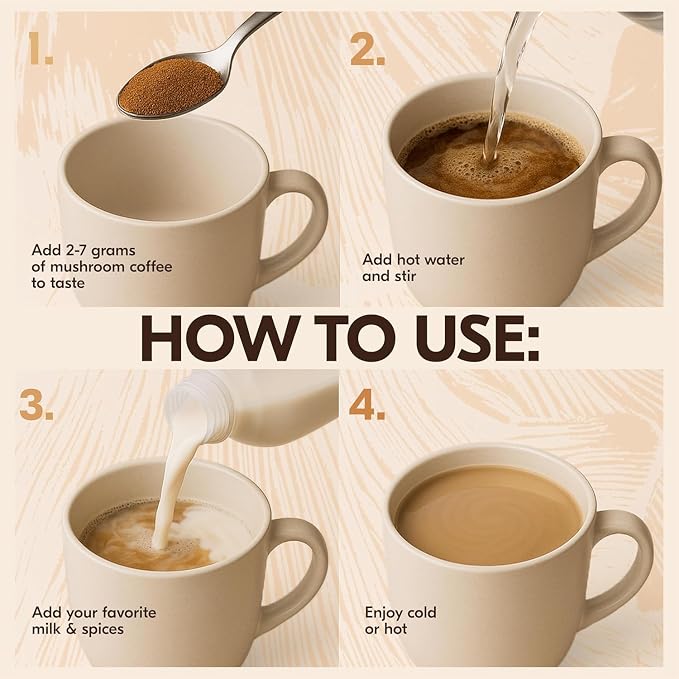 1.

Add 2-7 grams of mushroom coffee to taste

2.

Add hot water and stir

HOW TO USE:

3.

Add your favorite milk & spices

4.

Enjoy cold or hot